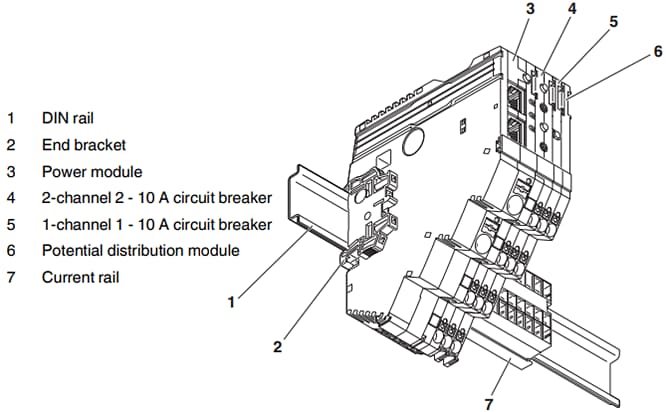 1 DIN rail
2 End bracket
3 Power module
4 2-channel 2 - 10 A circuit breaker
5 1-channel 1 - 10 A circuit breaker
6 Potential distribution module
7 Current rail

3
4
5
6
1
2
7